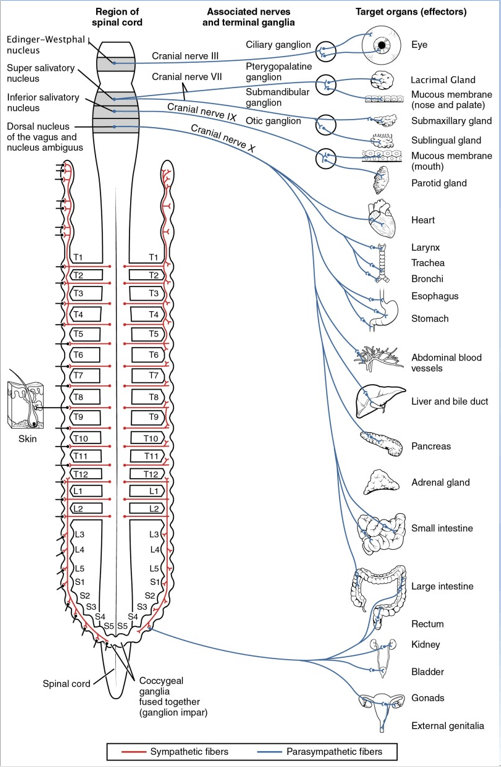 Region of spinal cord

Associated nerves and terminal ganglia

Target organs (effectors)

Edinger–Westphal nucleus

Super salivatory nucleus

Inferior salivatory nucleus

Dorsal nucleus of the vagus and nucleus ambiguus

Cranial nerve III

Cranial nerve VII

Cranial nerve IX

Cranial nerve X

Ciliary ganglion

Pterygopalatine ganglion

Submandibular ganglion

Otic ganglion

Eye

Lacrimal Gland

Mucous membrane (nose and palate)

Submaxillary gland

Sublingual gland

Mucous membrane (mouth)

Parotid gland

Heart

Larynx

Trachea

Bronchi

Esophagus

Stomach

Abdominal blood vessels

Liver and bile duct

Pancreas

Adrenal gland

Small intestine

Large intestine

Rectum

Kidney

Bladder

Gonads

External genitalia

T1 T2 T3 T4 T5 T6 T7 T8 T9 T10 T11 T12 L1 L2 L3 L4 L5 S1 S2 S3 S4 S5

T1 T2 T3 T4 T5 T6 T7 T8 T9 T10 T11 T12 L1 L2 L3 L4 L5 S1 S2 S3 S4 S5

Skin

Spinal cord

Coccygeal ganglia fused together (ganglion impar)

Sympathetic fibers

Parasympathetic fibers